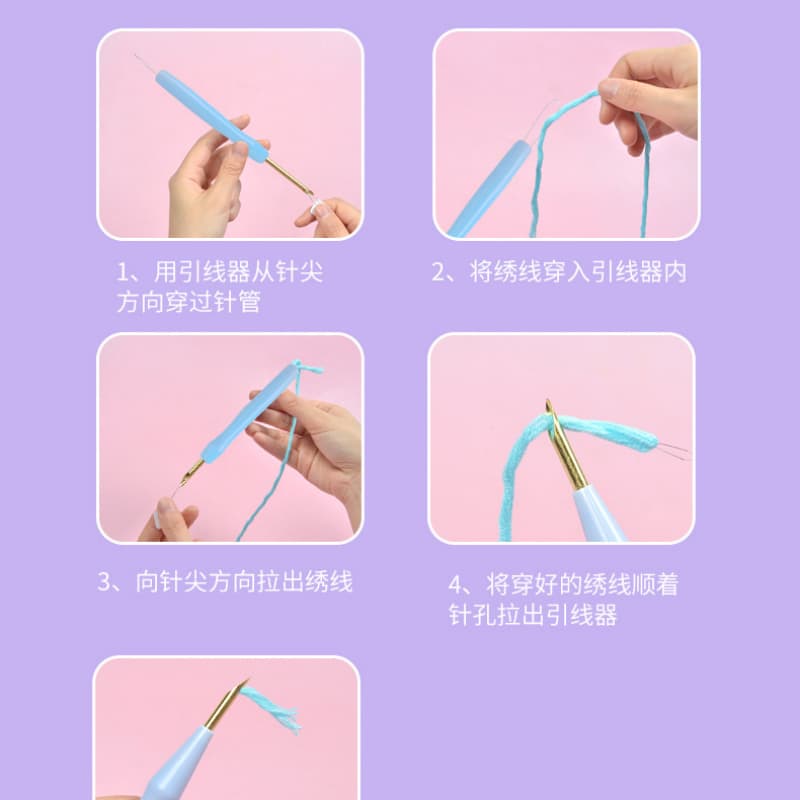 1、用引线器从针尖方向穿过针管

2、将绣线穿入引线器内

3、向针尖方向拉出绣线

4、将穿好的绣线顺着针孔拉出引线器